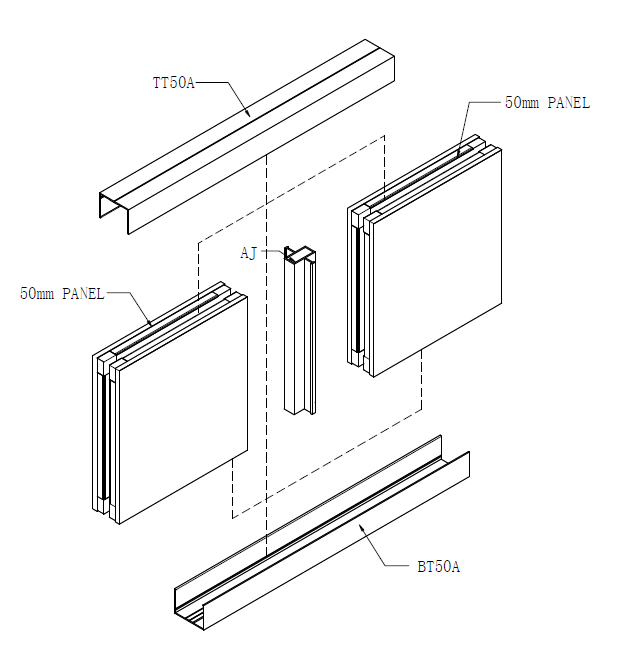 TT50A

50mm PANEL

AJ

50mm PANEL

BT50A