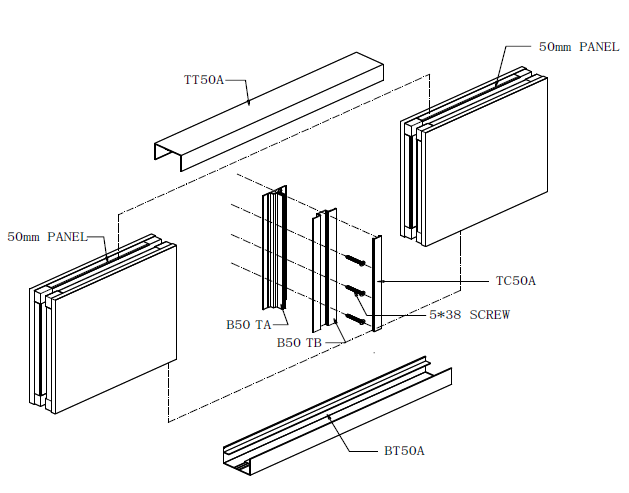 50mm PANEL

TT50A

50mm PANEL

TC50A

5*38 SCREW

B50 TA

B50 TB

BT50A