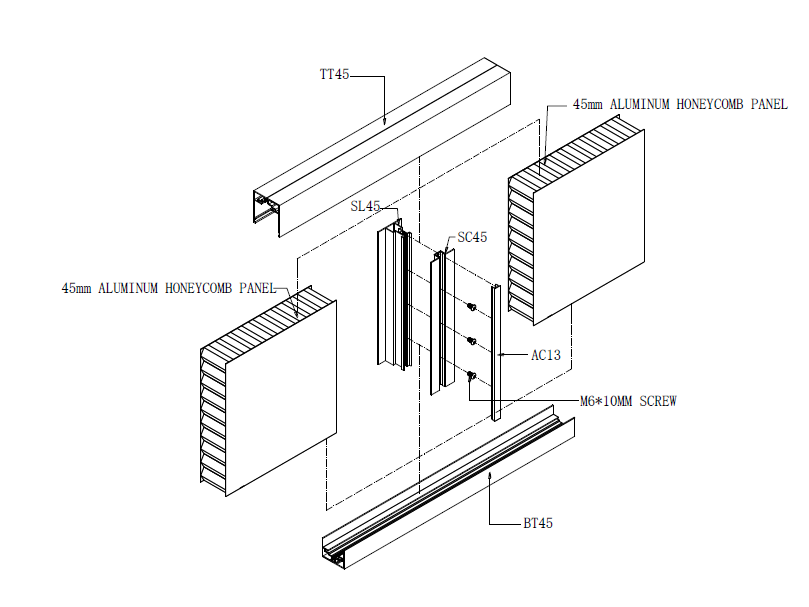 TT45

45mm ALUMINUM HONEYCOMB PANEL

SL45

SC45

45mm ALUMINUM HONEYCOMB PANEL

AC13

M6*10MM SCREW

BT45